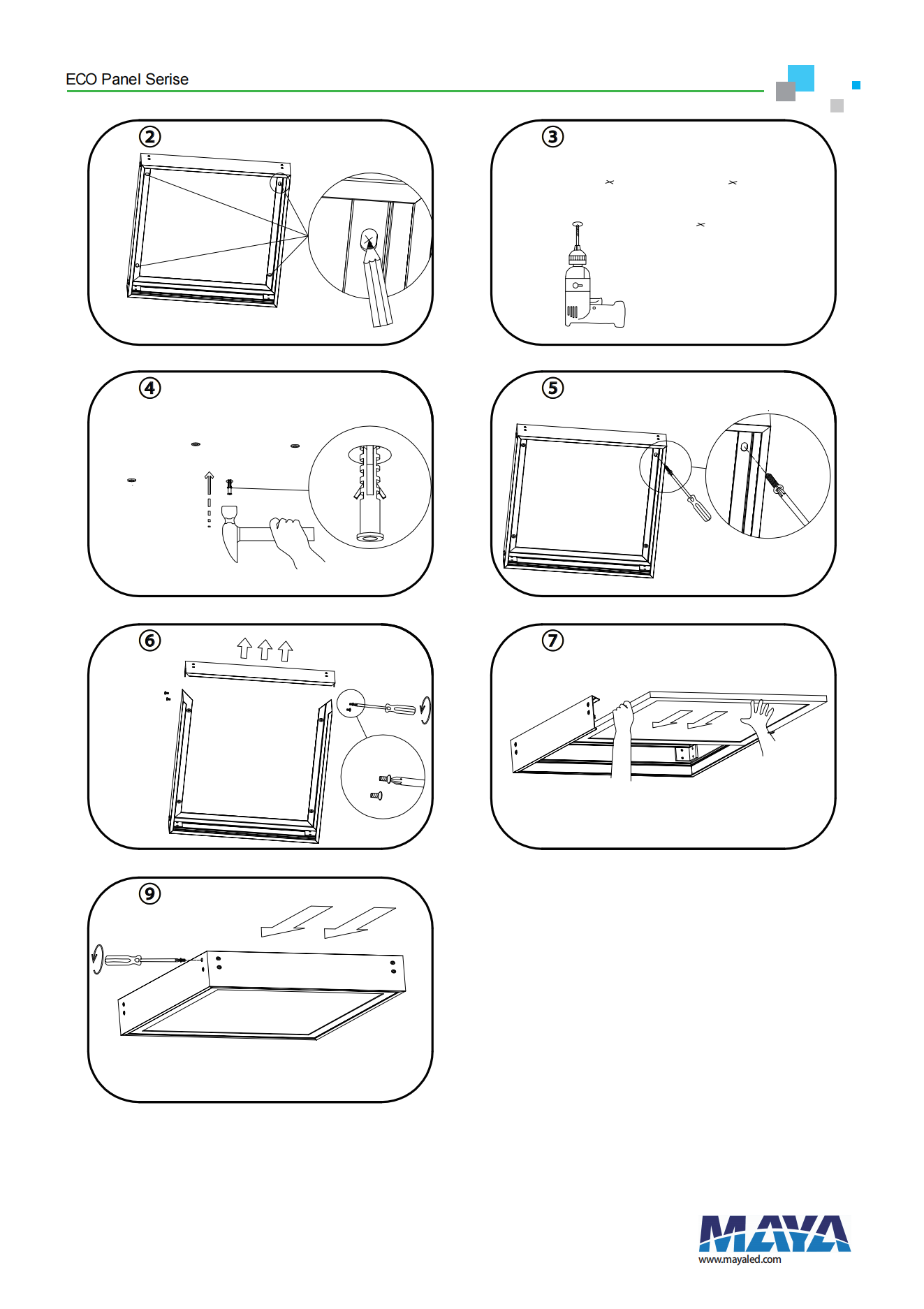 ECO Panel Serise

②

③

④

⑤

⑥

⑦

⑨

MAYA
www.mayaled.com